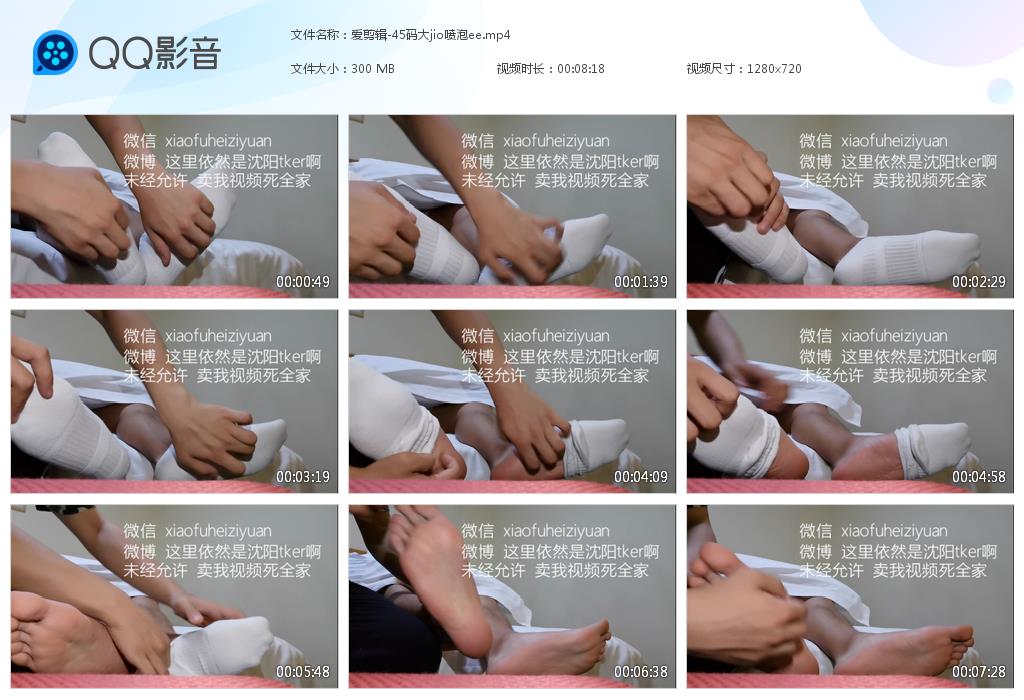 QQ影音

文件名称：爱剪辑-45码大jio喷泡ee.mp4

文件大小：300 MB　　视频时长：00:08:18　　视频尺寸：1280x720

微信 xiaofuheiziyuan
微博 这里依然是沈阳tker啊
未经允许 卖我视频死全家
00:00:49

微信 xiaofuheiziyuan
微博 这里依然是沈阳tker啊
未经允许 卖我视频死全家
00:01:39

微信 xiaofuheiziyuan
微博 这里依然是沈阳tker啊
未经允许 卖我视频死全家
00:02:29

微信 xiaofuheiziyuan
微博 这里依然是沈阳tker啊
未经允许 卖我视频死全家
00:03:19

微信 xiaofuheiziyuan
微博 这里依然是沈阳tker啊
未经允许 卖我视频死全家
00:04:09

微信 xiaofuheiziyuan
微博 这里依然是沈阳tker啊
未经允许 卖我视频死全家
00:04:58

微信 xiaofuheiziyuan
微博 这里依然是沈阳tker啊
未经允许 卖我视频死全家
00:05:48

微信 xiaofuheiziyuan
微博 这里依然是沈阳tker啊
未经允许 卖我视频死全家
00:06:38

微信 xiaofuheiziyuan
微博 这里依然是沈阳tker啊
未经允许 卖我视频死全家
00:07:28